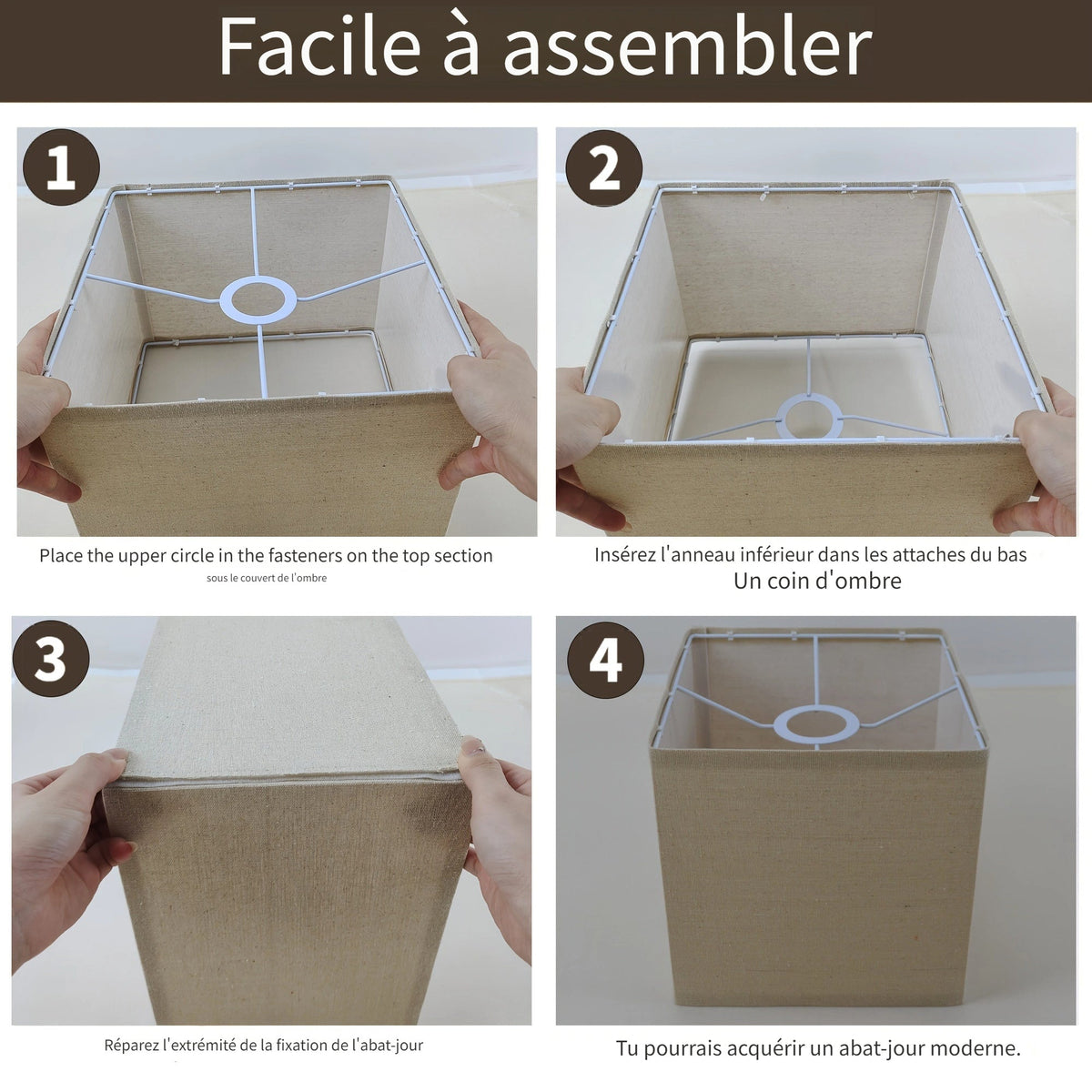 Facile à assembler

1

Place the upper circle in the fasteners on the top section

sous le couvert de l'ombre

2

Insérez l'anneau inférieur dans les attaches du bas

Un coin d'ombre

3

Réparez l'extrémité de la fixation de l'abat-jour

4

Tu pourrais acquérir un abat-jour moderne.